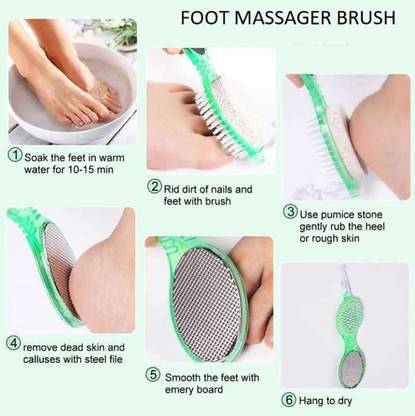 FOOT MASSAGER BRUSH

① Soak the feet in warm water for 10-15 min

② Rid dirt of nails and feet with brush

③ Use pumice stone gently rub the heel or rough skin

④ remove dead skin and calluses with steel file

⑤ Smooth the feet with emery board

⑥ Hang to dry