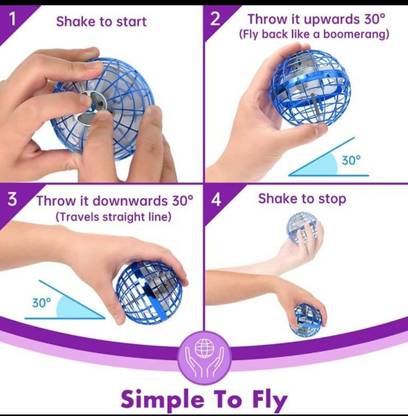 1 Shake to start

2 Throw it upwards 30°
(Fly back like a boomerang)

30°

3 Throw it downwards 30°
(Travels straight line)

30°

4 Shake to stop

Simple To Fly