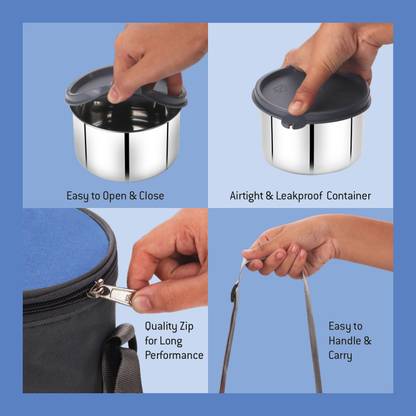 Easy to Open & Close

Airtight & Leakproof Container

Quality Zip for Long Performance

Easy to Handle & Carry