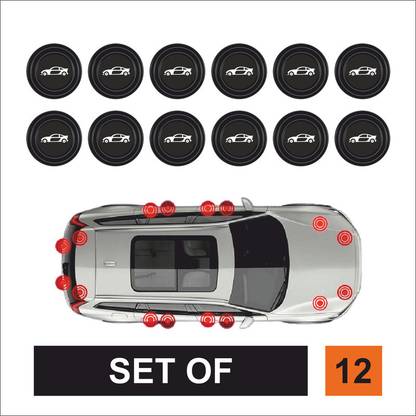 SET OF 12