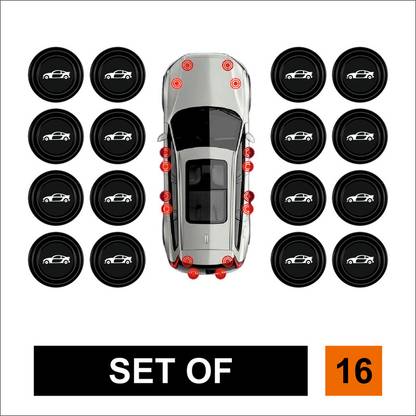 SET OF 16