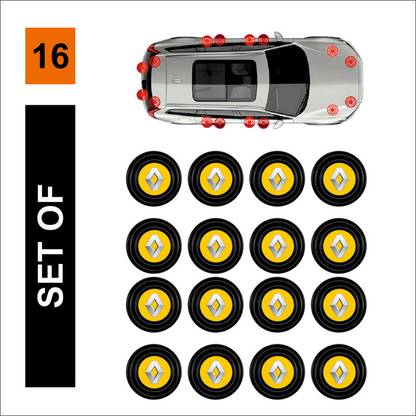 16

SET OF