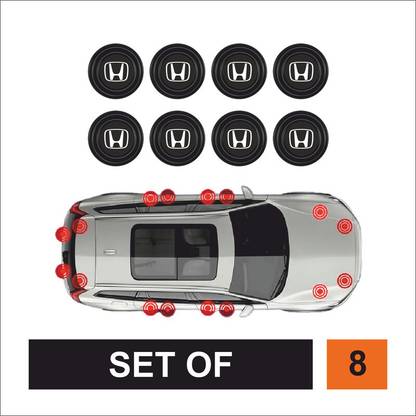 SET OF

8