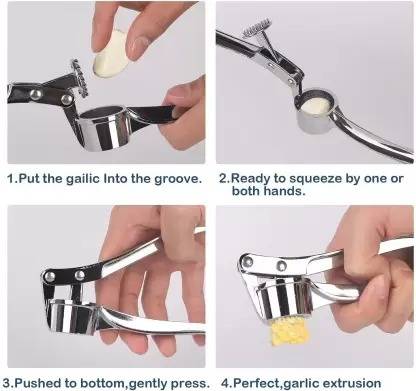 1.Put the gailic Into the groove.

2.Ready to squeeze by one or both hands.

3.Pushed to bottom,gently press.

4.Perfect,garlic extrusion