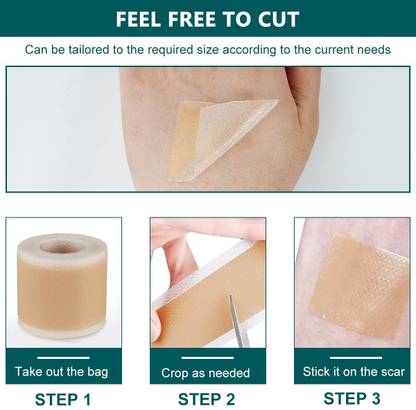 FEEL FREE TO CUT

Can be tailored to the required size according to the current needs

Take out the bag

STEP 1

Crop as needed

STEP 2

Stick it on the scar

STEP 3