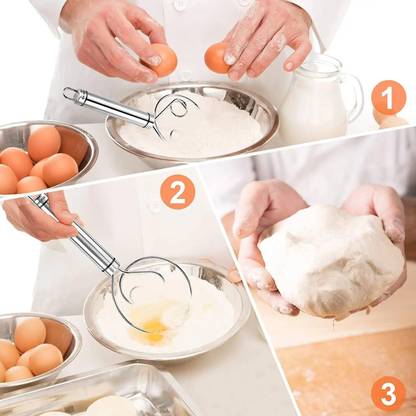 1

2

3