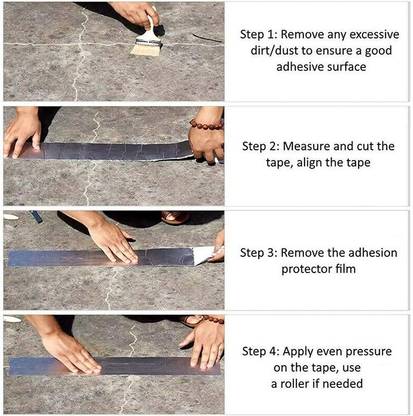 Step 1: Remove any excessive dirt/dust to ensure a good adhesive surface

Step 2: Measure and cut the tape, align the tape

Step 3: Remove the adhesion protector film

Step 4: Apply even pressure on the tape, use a roller if needed