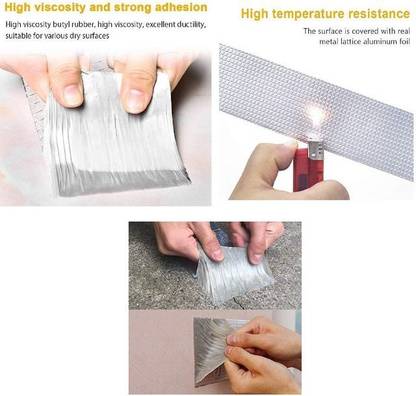 High viscosity and strong adhesion

High viscosity butyl rubber, high viscosity, excellent ductility, suitable for various dry surfaces

High temperature resistance

The surface is covered with real metal lattice aluminum foil