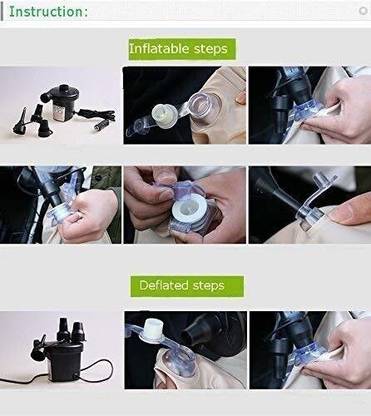 Instruction:

Inflatable steps

Deflated steps