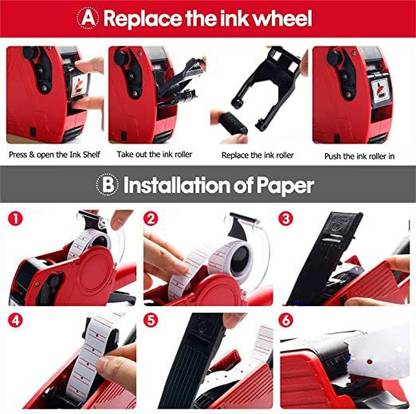 A Replace the ink wheel

Press & open the Ink Shelf

Take out the ink roller

Replace the ink roller

Push the ink roller in

B Installation of Paper

1

2

3

4

5

6