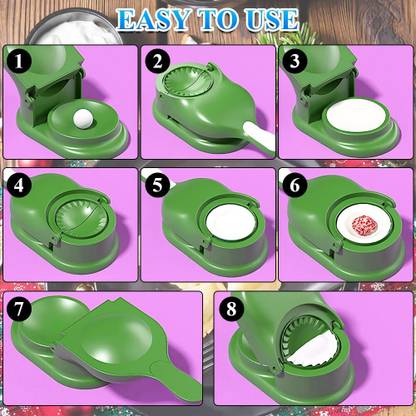 EASY TO USE

1

2

3

4

5

6

7

8