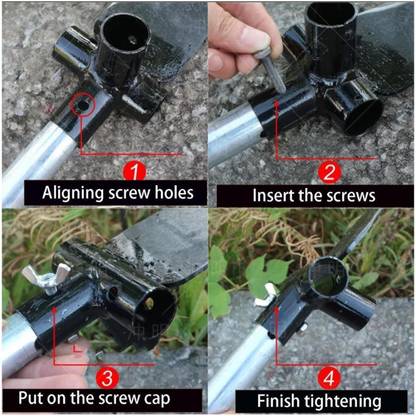 1
Aligning screw holes

2
Insert the screws

3
Put on the screw cap

4
Finish tightening