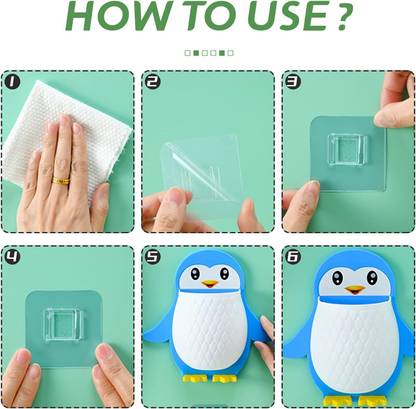 HOW TO USE ?

1

2

3

4

5

6