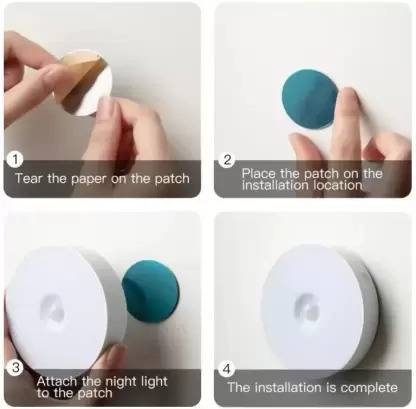 1
Tear the paper on the patch

2
Place the patch on the installation location

3
Attach the night light to the patch

4
The installation is complete