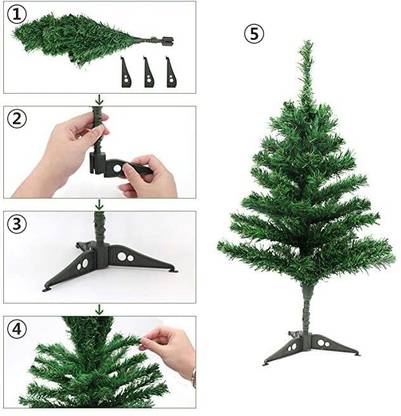 1

2

3

4

5