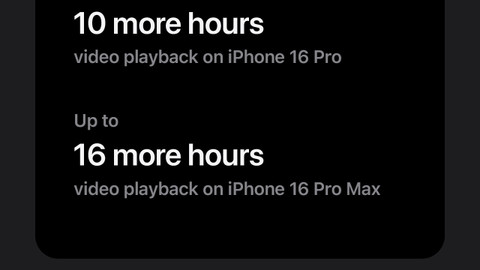 10 more hours
video playback on iPhone 16 Pro

Up to
16 more hours
video playback on iPhone 16 Pro Max