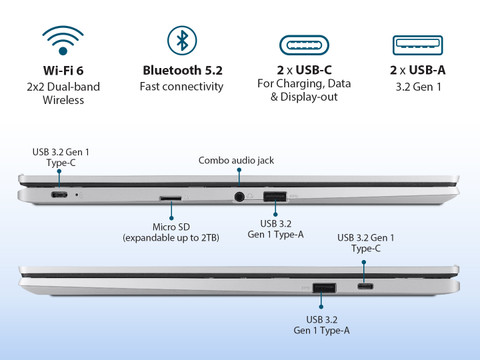 Wi-Fi 6
2x2 Dual-band Wireless

Bluetooth 5.2
Fast connectivity

2 x USB-C
For Charging, Data & Display-out

2 x USB-A
3.2 Gen 1

USB 3.2 Gen 1 Type-C

Combo audio jack

Micro SD (expandable up to 2TB)

USB 3.2 Gen 1 Type-A

USB 3.2 Gen 1 Type-C

USB 3.2 Gen 1 Type-A