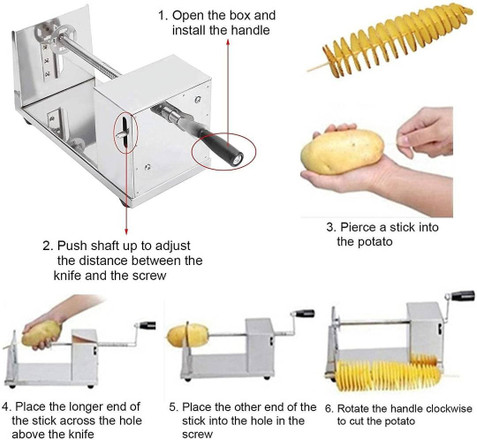 1. Open the box and install the handle

2. Push shaft up to adjust the distance between the knife and the screw

3. Pierce a stick into the potato

4. Place the longer end of the stick across the hole above the knife

5. Place the other end of the stick into the hole in the screw

6. Rotate the handle clockwise to cut the potato