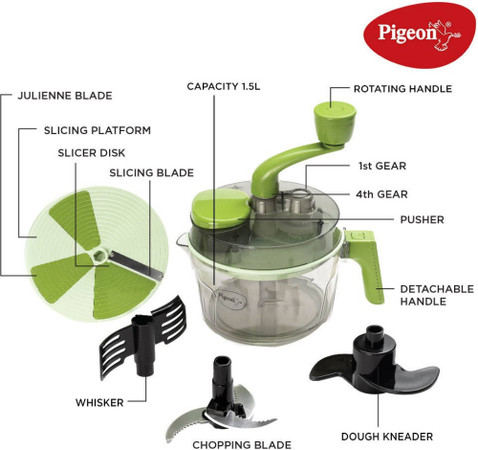 Pigeon®

JULIENNE BLADE

SLICING PLATFORM

SLICER DISK

SLICING BLADE

CAPACITY 1.5L

ROTATING HANDLE

1st GEAR

4th GEAR

PUSHER

DETACHABLE HANDLE

Pigeon

WHISKER

CHOPPING BLADE

DOUGH KNEADER