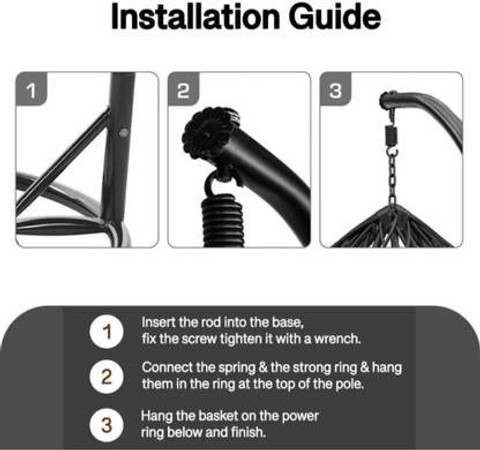 Installation Guide

1

2

3

1 Insert the rod into the base, fix the screw tighten it with a wrench.

2 Connect the spring & the strong ring & hang them in the ring at the top of the pole.

3 Hang the basket on the power ring below and finish.