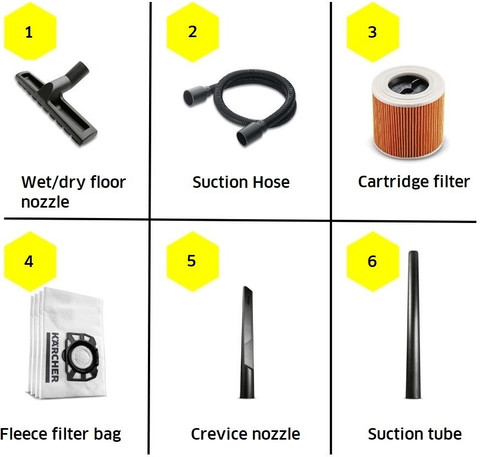 1

Wet/dry floor nozzle

2

Suction Hose

3

Cartridge filter

4

KÄRCHER

Fleece filter bag

5

Crevice nozzle

6

Suction tube