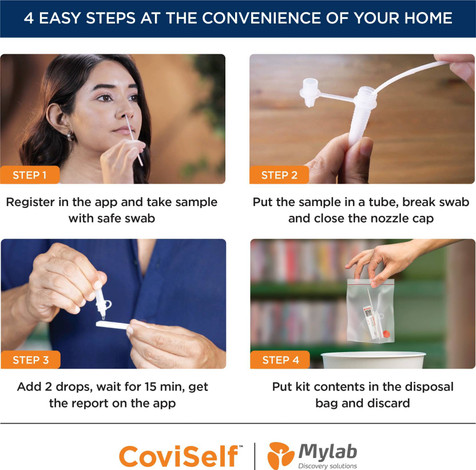 4 EASY STEPS AT THE CONVENIENCE OF YOUR HOME

STEP 1

Register in the app and take sample with safe swab

STEP 2

Put the sample in a tube, break swab and close the nozzle cap

STEP 3

Add 2 drops, wait for 15 min, get the report on the app

STEP 4

Put kit contents in the disposal bag and discard

CoviSelf™ | Mylab Discovery solutions