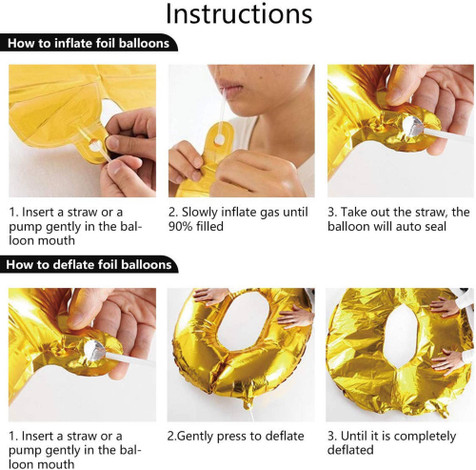 Instructions

How to inflate foil balloons

1. Insert a straw or a pump gently in the balloon mouth

2. Slowly inflate gas until 90% filled

3. Take out the straw, the balloon will auto seal

How to deflate foil balloons

1. Insert a straw or a pump gently in the balloon mouth

2.Gently press to deflate

3. Until it is completely deflated