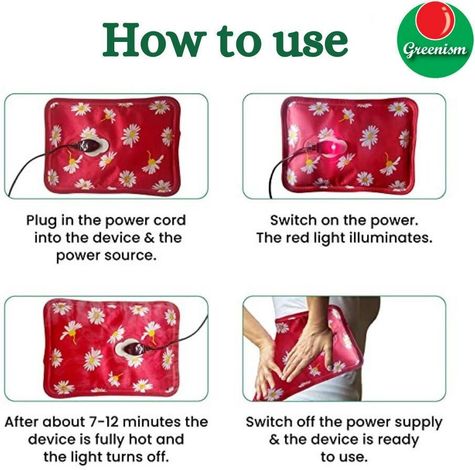 How to use

Greenism

Plug in the power cord into the device & the power source.

Switch on the power. The red light illuminates.

After about 7-12 minutes the device is fully hot and the light turns off.

Switch off the power supply & the device is ready to use.