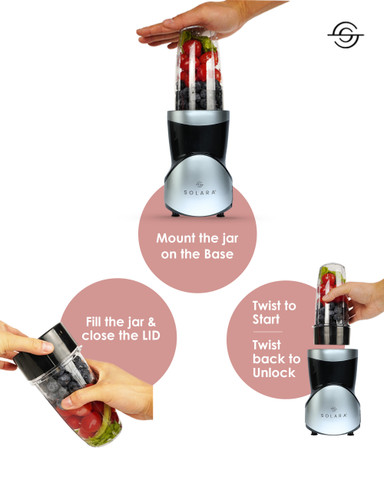 SOLARA

Mount the jar on the Base

Fill the jar & close the LID

Twist to Start

Twist back to Unlock

SOLARA