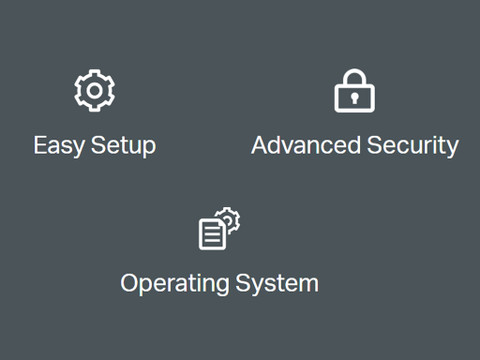 Easy Setup

Advanced Security

Operating System