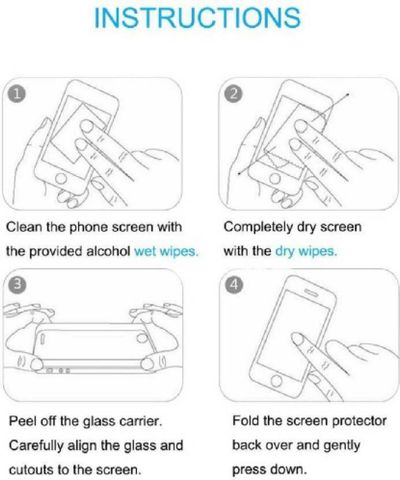 INSTRUCTIONS

1

Clean the phone screen with the provided alcohol wet wipes.

2

Completely dry screen with the dry wipes.

3

Peel off the glass carrier. Carefully align the glass and cutouts to the screen.

4

Fold the screen protector back over and gently press down.