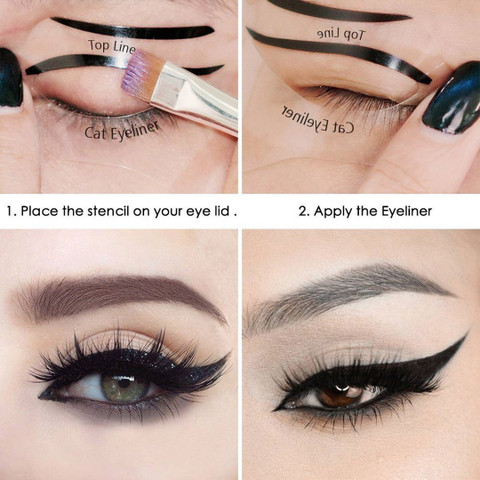 Top Line

Cat Eyeliner

Top Line

Cat Eyeliner

1. Place the stencil on your eye lid .

2. Apply the Eyeliner