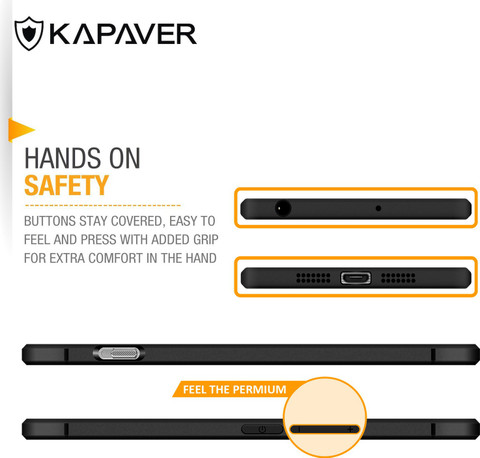 KAPAVER

HANDS ON
SAFETY

BUTTONS STAY COVERED, EASY TO FEEL AND PRESS WITH ADDED GRIP FOR EXTRA COMFORT IN THE HAND

FEEL THE PERMIUM