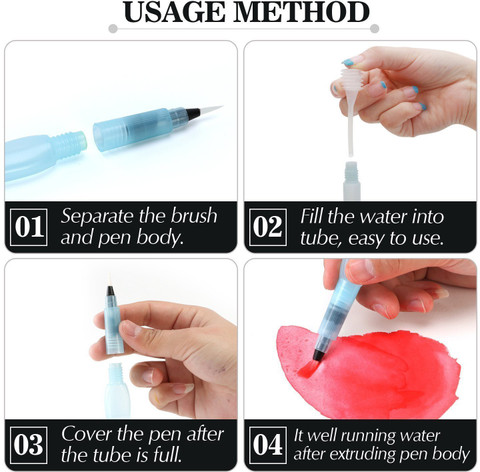 USAGE METHOD

01 Separate the brush and pen body.

02 Fill the water into tube, easy to use.

03 Cover the pen after the tube is full.

04 It well running water after extruding pen body