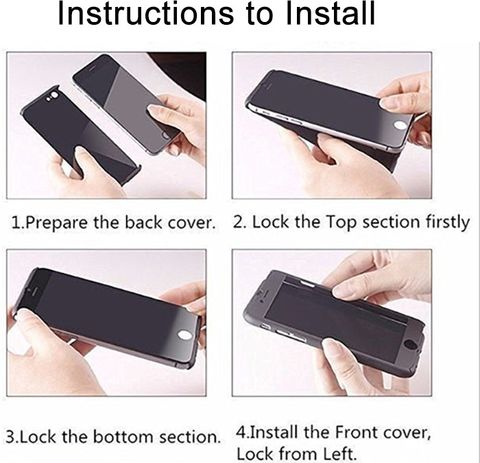 Instructions to Install

1.Prepare the back cover.

2. Lock the Top section firstly

3.Lock the bottom section.

4.Install the Front cover, Lock from Left.