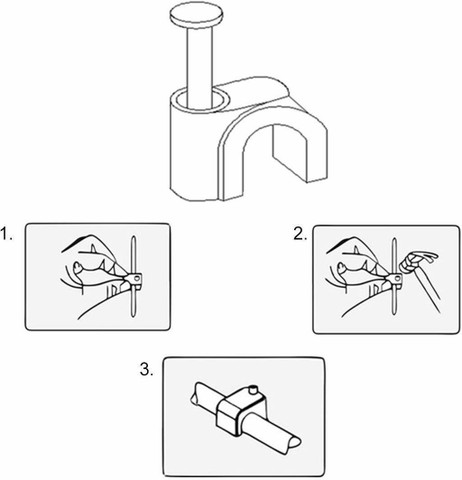 1.

2.

3.