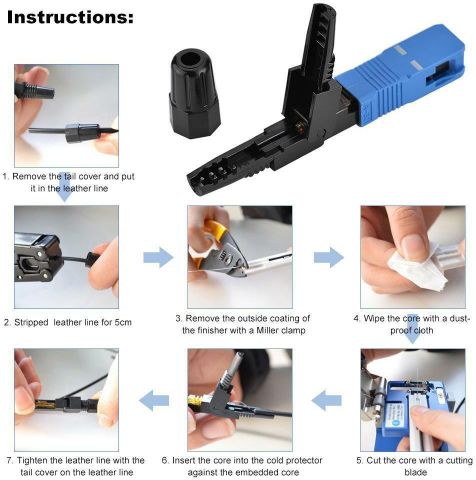 Instructions:

1. Remove the tail cover and put it in the leather line

2. Stripped leather line for 5cm

3. Remove the outside coating of the finisher with a Miller clamp

4. Wipe the core with a dust-proof cloth

5. Cut the core with a cutting blade

6. Insert the core into the cold protector against the embedded core

7. Tighten the leather line with the tail cover on the leather line