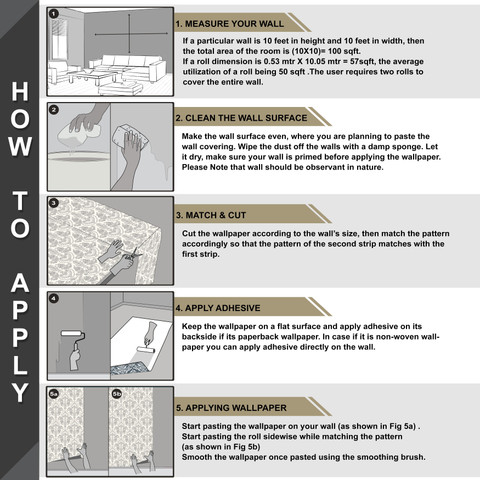 HOW TO APPLY

1

1. MEASURE YOUR WALL

If a particular wall is 10 feet in height and 10 feet in width, then the total area of the room is (10X10)= 100 sqft.
If a roll dimension is 0.53 mtr X 10.05 mtr = 57sqft, the average utilization of a roll being 50 sqft .The user requires two rolls to cover the entire wall.

2

2. CLEAN THE WALL SURFACE

Make the wall surface even, where you are planning to paste the wall covering. Wipe the dust off the walls with a damp sponge. Let it dry, make sure your wall is primed before applying the wallpaper. Please Note that wall should be observant in nature.

3

3. MATCH & CUT

Cut the wallpaper according to the wall's size, then match the pattern accordingly so that the pattern of the second strip matches with the first strip.

4

4. APPLY ADHESIVE

Keep the wallpaper on a flat surface and apply adhesive on its backside if its paperback wallpaper. In case if it is non-woven wallpaper you can apply adhesive directly on the wall.

5a

5b

5. APPLYING WALLPAPER

Start pasting the wallpaper on your wall (as shown in Fig 5a) .
Start pasting the roll sidewise while matching the pattern (as shown in Fig 5b)
Smooth the wallpaper once pasted using the smoothing brush.