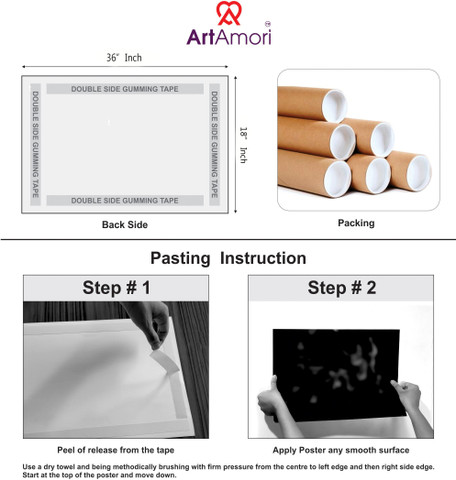 ArtAmori ™

36" Inch

DOUBLE SIDE GUMMING TAPE

DOUBLE SIDE GUMMING TAPE

DOUBLE SIDE GUMMING TAPE

DOUBLE SIDE GUMMING TAPE

18" Inch

Back Side

Packing

Pasting Instruction

Step # 1

Peel of release from the tape

Step # 2

Apply Poster any smooth surface

Use a dry towel and being methodically brushing with firm pressure from the centre to left edge and then right side edge. Start at the top of the poster and move down.