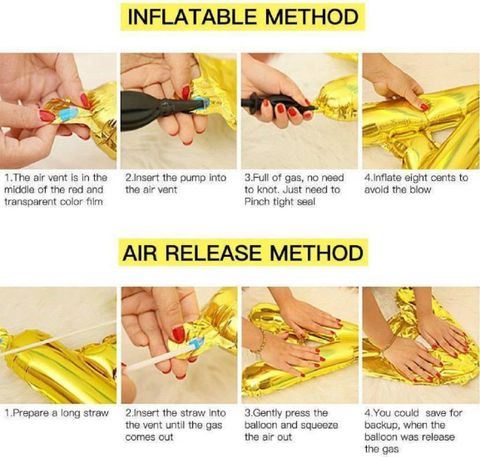 INFLATABLE METHOD

1.The air vent is in the middle of the red and transparent color film

2.Insert the pump into the air vent

3.Full of gas, no need to knot. Just need to Pinch tight seal

4.Inflate eight cents to avoid the blow

AIR RELEASE METHOD

1.Prepare a long straw

2.Insert the straw into the vent until the gas comes out

3.Gently press the balloon and squeeze the air out

4.You could save for backup, when the balloon was release the gas