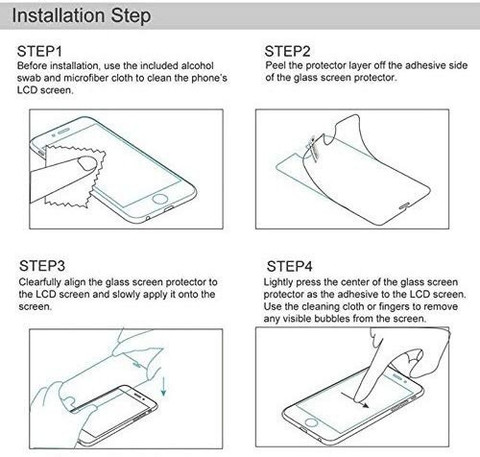 Installation Step

STEP1
Before installation, use the included alcohol swab and microfiber cloth to clean the phone's LCD screen.

STEP2
Peel the protector layer off the adhesive side of the glass screen protector.

STEP3
Clearfully align the glass screen protector to the LCD screen and slowly apply it onto the screen.

STEP4
Lightly press the center of the glass screen protector as the adhesive to the LCD screen. Use the cleaning cloth or fingers to remove any visible bubbles from the screen.