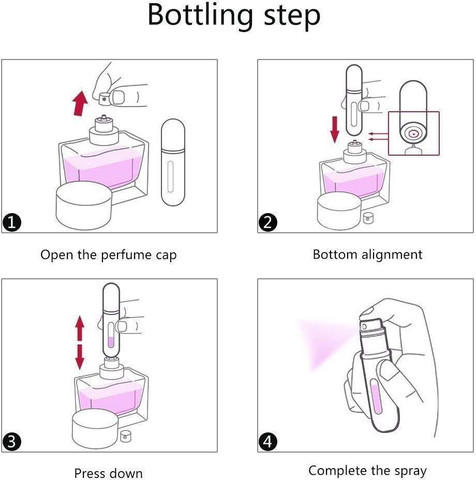 Bottling step

1

Open the perfume cap

2

Bottom alignment

3

Press down

4

Complete the spray