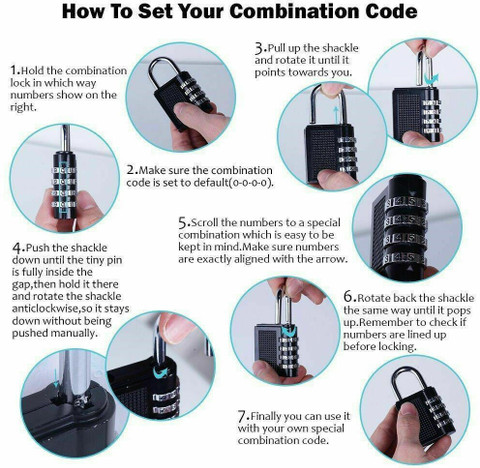 How To Set Your Combination Code

1.Hold the combination lock in which way numbers show on the right.

2.Make sure the combination code is set to default(0-0-0-0).

3.Pull up the shackle and rotate it until it points towards you.

4.Push the shackle down until the tiny pin is fully inside the gap,then hold it there and rotate the shackle anticlockwise,so it stays down without being pushed manually.

5.Scroll the numbers to a special combination which is easy to be kept in mind.Make sure numbers are exactly aligned with the arrow.

6.Rotate back the shackle the same way until it pops up.Remember to check if numbers are lined up before locking.

7.Finally you can use it with your own special combination code.