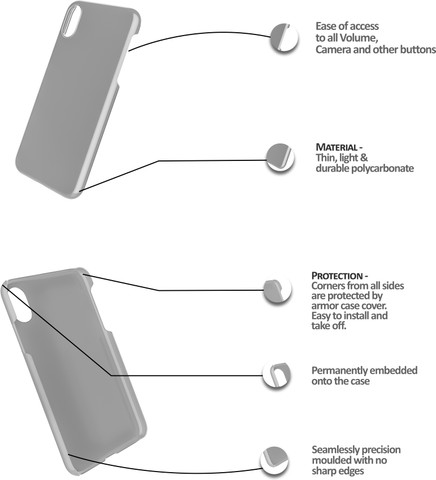 Ease of access to all Volume, Camera and other buttons

MATERIAL - Thin, light & durable polycarbonate

PROTECTION - Corners from all sides are protected by armor case cover. Easy to install and take off.

Permanently embedded onto the case

Seamlessly precision moulded with no sharp edges