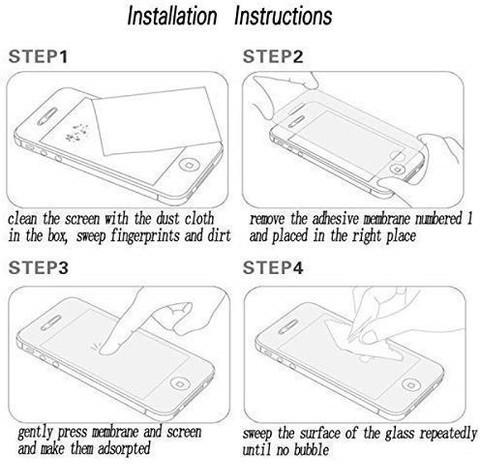 Installation Instructions

STEP1

clean the screen with the dust cloth in the box, sweep fingerprints and dirt

STEP2

remove the adhesive membrane numbered 1 and placed in the right place

STEP3

gently press membrane and screen and make them adsorpted

STEP4

sweep the surface of the glass repeatedly until no bubble