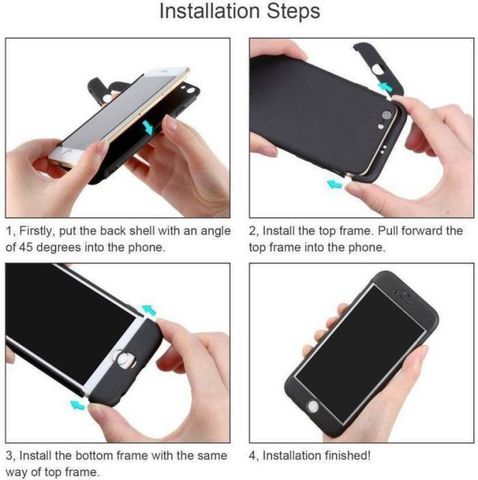 Installation Steps

1, Firstly, put the back shell with an angle of 45 degrees into the phone.

2, Install the top frame. Pull forward the top frame into the phone.

3, Install the bottom frame with the same way of top frame.

4, Installation finished!