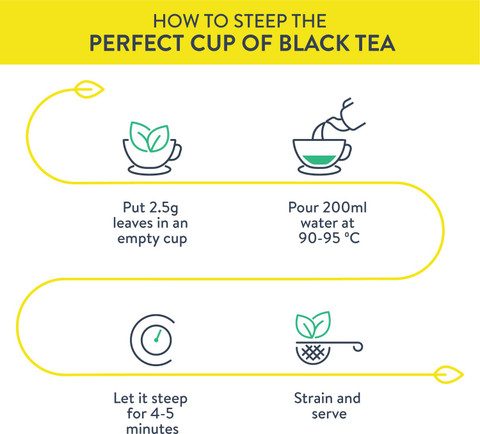 HOW TO STEEP THE
PERFECT CUP OF BLACK TEA

Put 2.5g leaves in an empty cup

Pour 200ml water at 90-95 °C

Let it steep for 4-5 minutes

Strain and serve