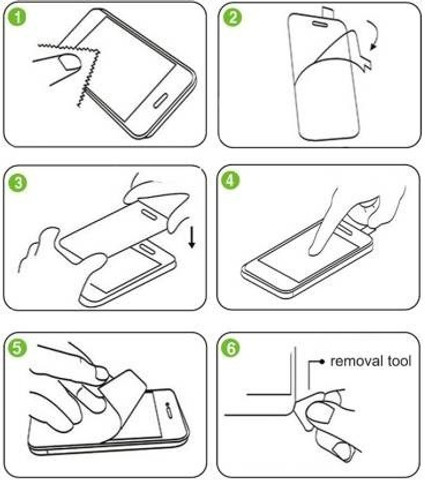 1

2

3

4

5

6

removal tool