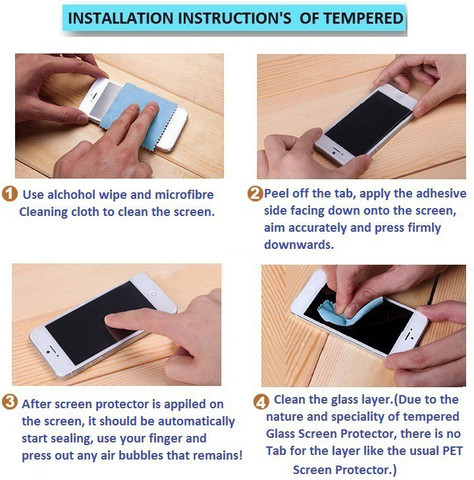 INSTALLATION INSTRUCTION'S OF TEMPERED

1 Use alchohol wipe and microfibre Cleaning cloth to clean the screen.

2 Peel off the tab, apply the adhesive side facing down onto the screen, aim accurately and press firmly downwards.

3 After screen protector is appiled on the screen, it should be automatically start sealing, use your finger and press out any air bubbles that remains!

4 Clean the glass layer.(Due to the nature and speciality of tempered Glass Screen Protector, there is no Tab for the layer like the usual PET Screen Protector.)