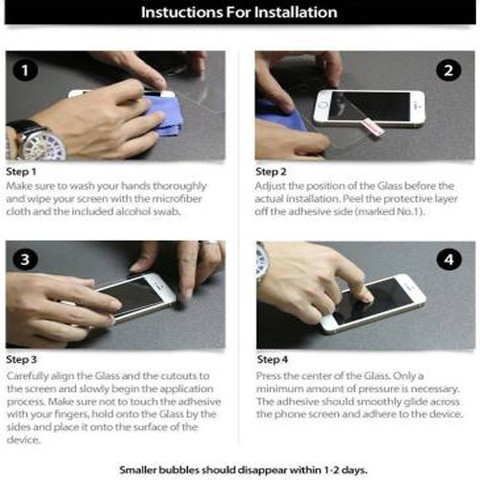 Instuctions For Installation

1

Step 1
Make sure to wash your hands thoroughly and wipe your screen with the microfiber cloth and the included alcohol swab.

2

Step 2
Adjust the position of the Glass before the actual installation. Peel the protective layer off the adhesive side (marked No.1).

3

Step 3
Carefully align the Glass and the cutouts to the screen and slowly begin the application process. Make sure not to touch the adhesive with your fingers, hold onto the Glass by the sides and place it onto the surface of the device.

4

Step 4
Press the center of the Glass. Only a minimum amount of pressure is necessary. The adhesive should smoothly glide across the phone screen and adhere to the device.

Smaller bubbles should disappear within 1-2 days.